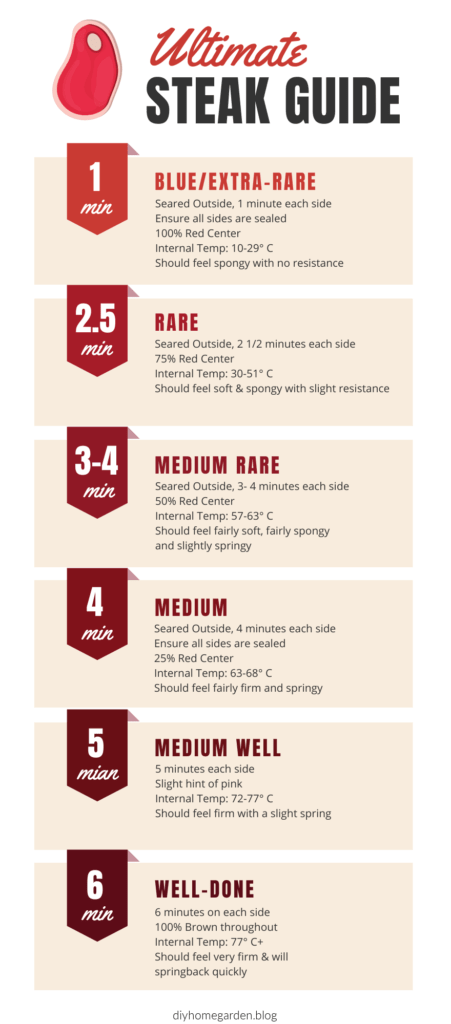 Ultimate
STEAK GUIDE

1
min

BLUE/EXTRA-RARE
Seared Outside, 1 minute each side
Ensure all sides are sealed
100% Red Center
Internal Temp: 10-29° C
Should feel spongy with no resistance

2.5
min

RARE
Seared Outside, 2 1/2 minutes each side
75% Red Center
Internal Temp: 30-51° C
Should feel soft & spongy with slight resistance

3-4
min

MEDIUM RARE
Seared Outside, 3- 4 minutes each side
50% Red Center
Internal Temp: 57-63° C
Should feel fairly soft, fairly spongy and slightly springy

4
min

MEDIUM
Seared Outside, 4 minutes each side
Ensure all sides are sealed
25% Red Center
Internal Temp: 63-68° C
Should feel fairly firm and springy

5
mian

MEDIUM WELL
5 minutes each side
Slight hint of pink
Internal Temp: 72-77° C
Should feel firm with a slight spring

6
min

WELL-DONE
6 minutes on each side
100% Brown throughout
Internal Temp: 77° C+
Should feel very firm & will springback quickly

diyhomegarden.blog